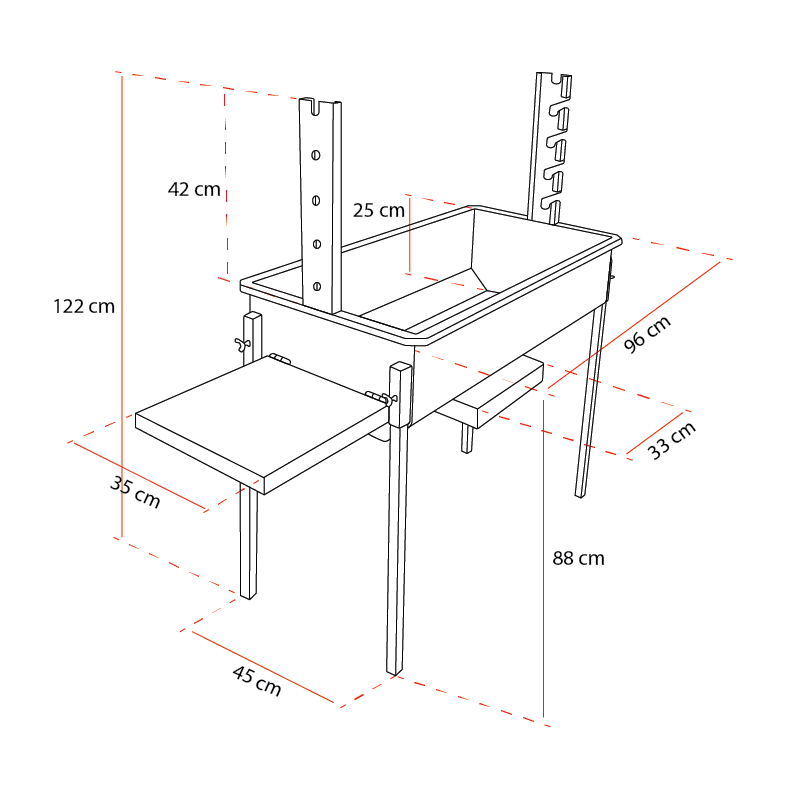 42 cm

25 cm

122 cm

96 cm

33 cm

35 cm

88 cm

45 cm