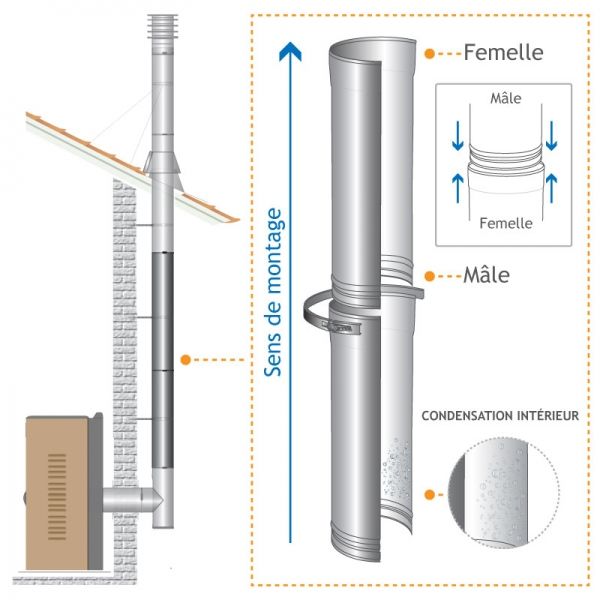 Sens de montage

Femelle

Mâle

Femelle

Mâle

CONDENSATION INTÉRIEUR