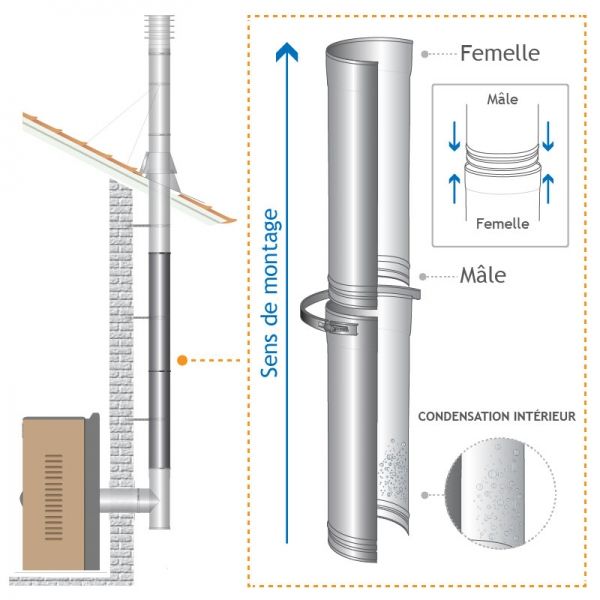 Sens de montage

Femelle

Mâle

Femelle

Mâle

CONDENSATION INTÉRIEUR