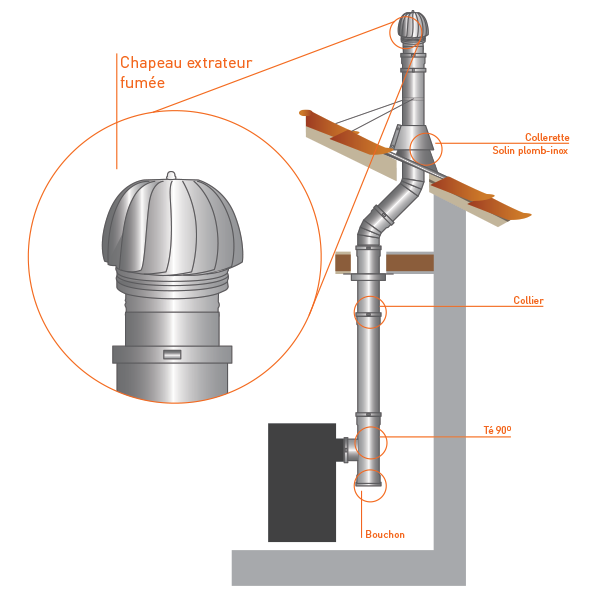 Chapeau extrateur fumée

Collerette
Solin plomb-inox

Collier

Té 90º

Bouchon