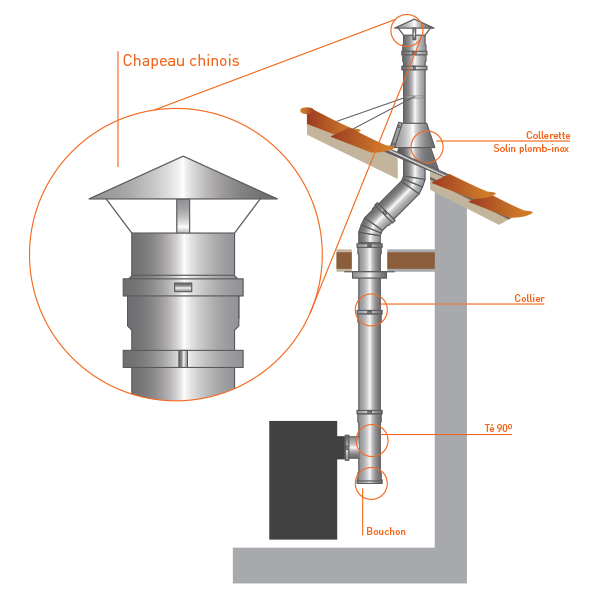 Chapeau chinois

Collerette
Solin plomb-inox

Collier

Té 90º

Bouchon