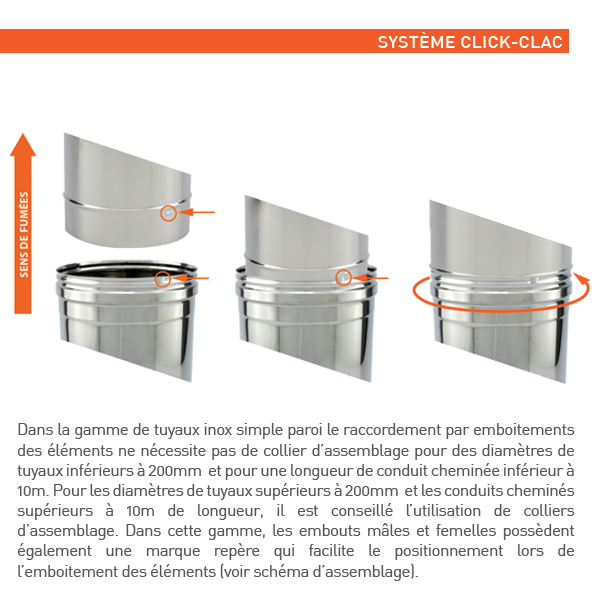 SYSTÈME CLICK-CLAC

SENS DE FUMÉES

Dans la gamme de tuyaux inox simple paroi le raccordement par emboitements des éléments ne nécessite pas de collier d'assemblage pour des diamètres de tuyaux inférieurs à 200mm et pour une longueur de conduit cheminée inférieur à 10m. Pour les diamètres de tuyaux supérieurs à 200mm et les conduits cheminés supérieurs à 10m de longueur, il est conseillé l'utilisation de colliers d'assemblage. Dans cette gamme, les embouts mâles et femelles possèdent également une marque repère qui facilite le positionnement lors de l'emboitement des éléments (voir schéma d'assemblage).